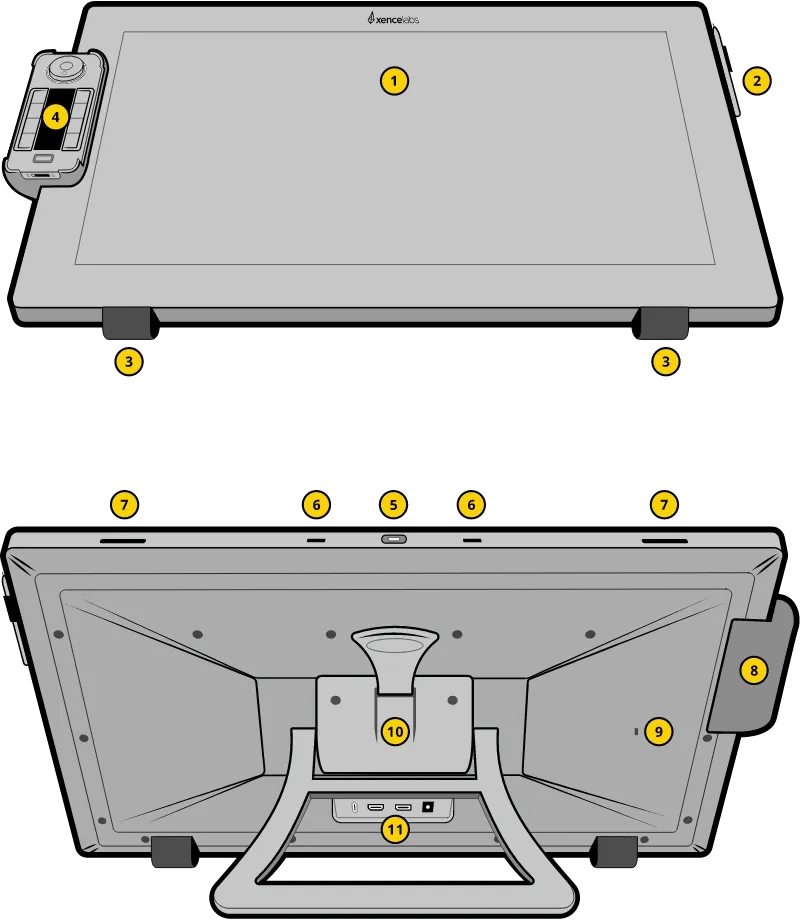 xencelabs

1

2

4

3

3

7

6

5

6

7

8

9

10

11