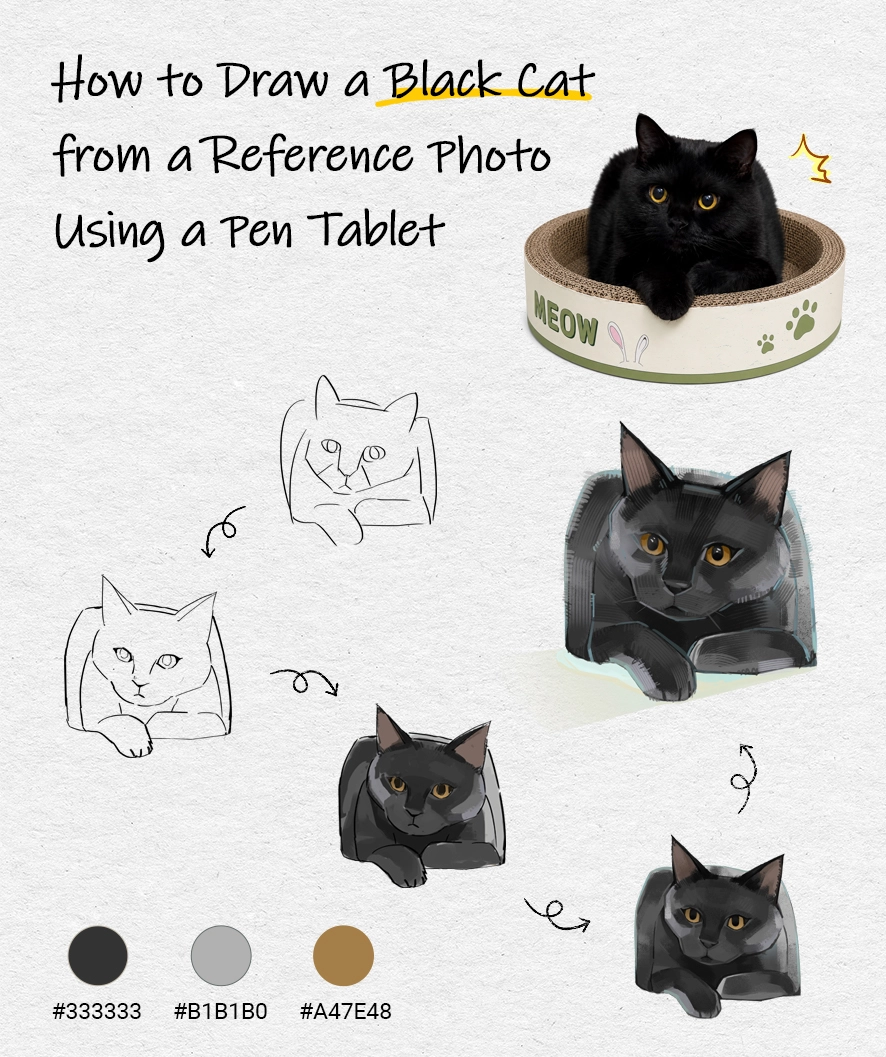 How to Draw a Black Cat from a Reference Photo Using a Pen Tablet

MEOW

#333333 #B1B1B0 #A47E48